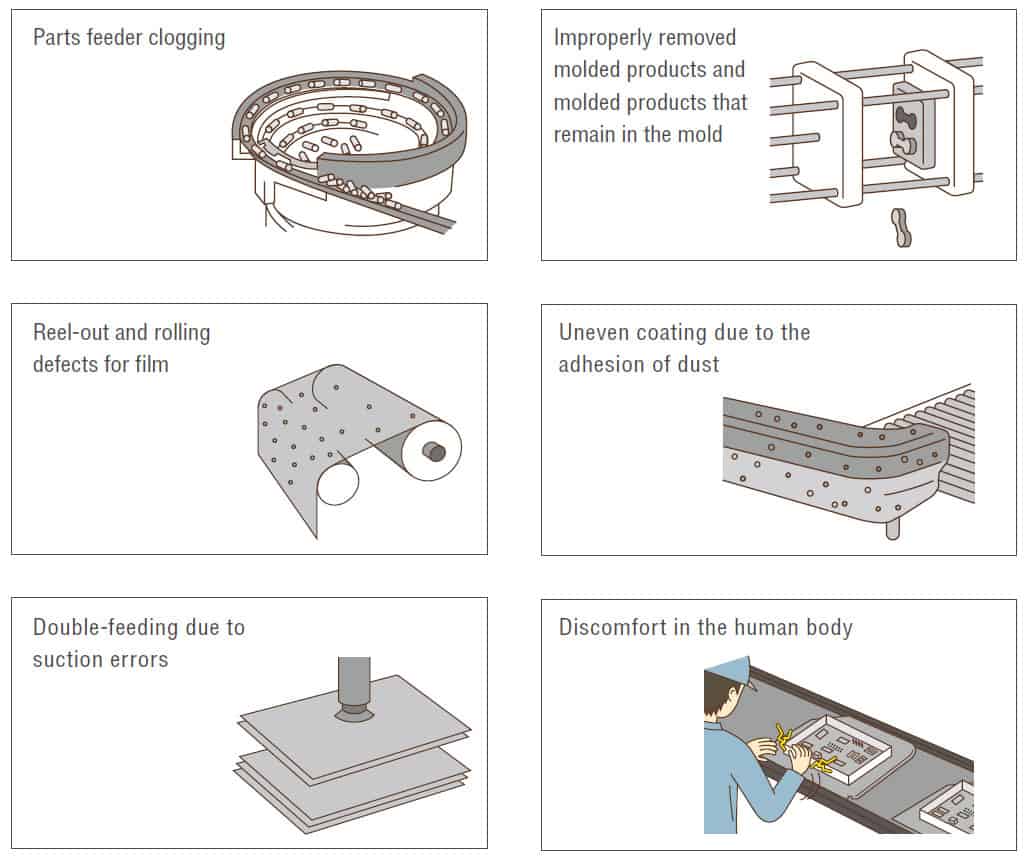 Parts feeder clogging

Improperly removed molded products and molded products that remain in the mold

Reel-out and rolling defects for film

Uneven coating due to the adhesion of dust

Double-feeding due to suction errors

Discomfort in the human body